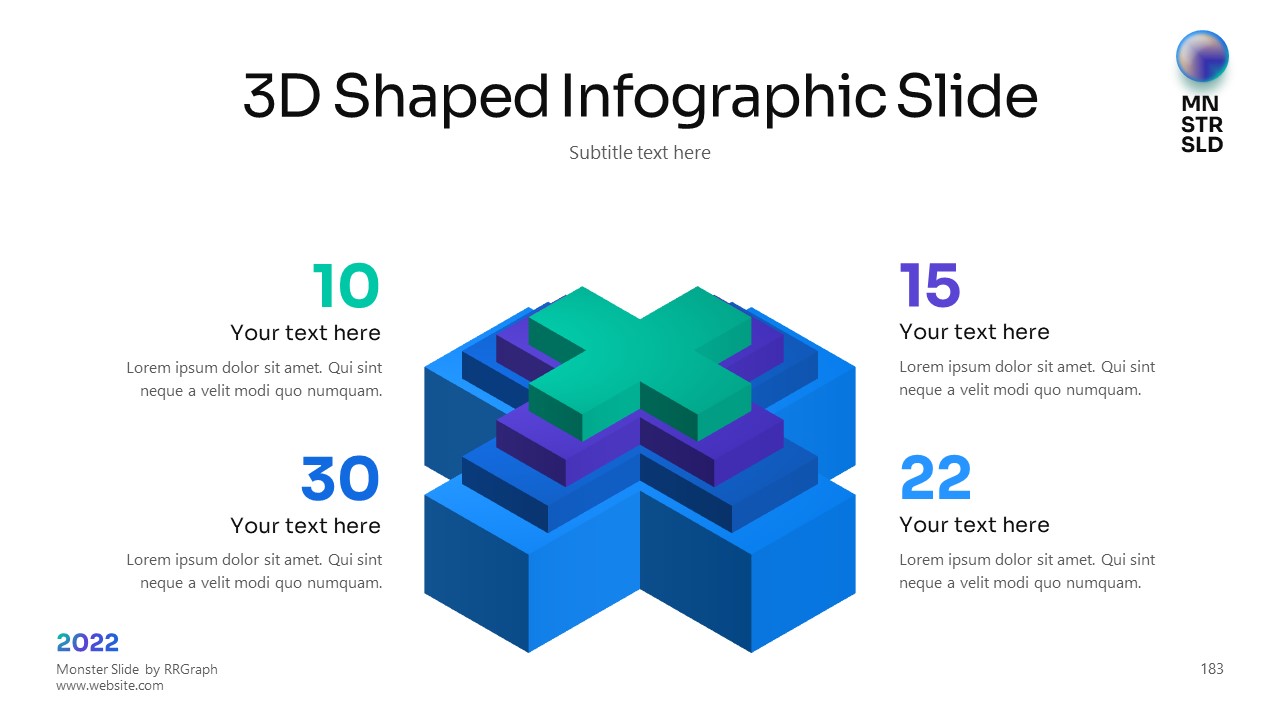 3D Shaped Infographic Slide

Subtitle text here

MN
STR
SLD

10
Your text here
Lorem ipsum dolor sit amet. Qui sint neque a velit modi quo numquam.

30
Your text here
Lorem ipsum dolor sit amet. Qui sint neque a velit modi quo numquam.

15
Your text here
Lorem ipsum dolor sit amet. Qui sint neque a velit modi quo numquam.

22
Your text here
Lorem ipsum dolor sit amet. Qui sint neque a velit modi quo numquam.

2022
Monster Slide by RRGraph
www.website.com

183